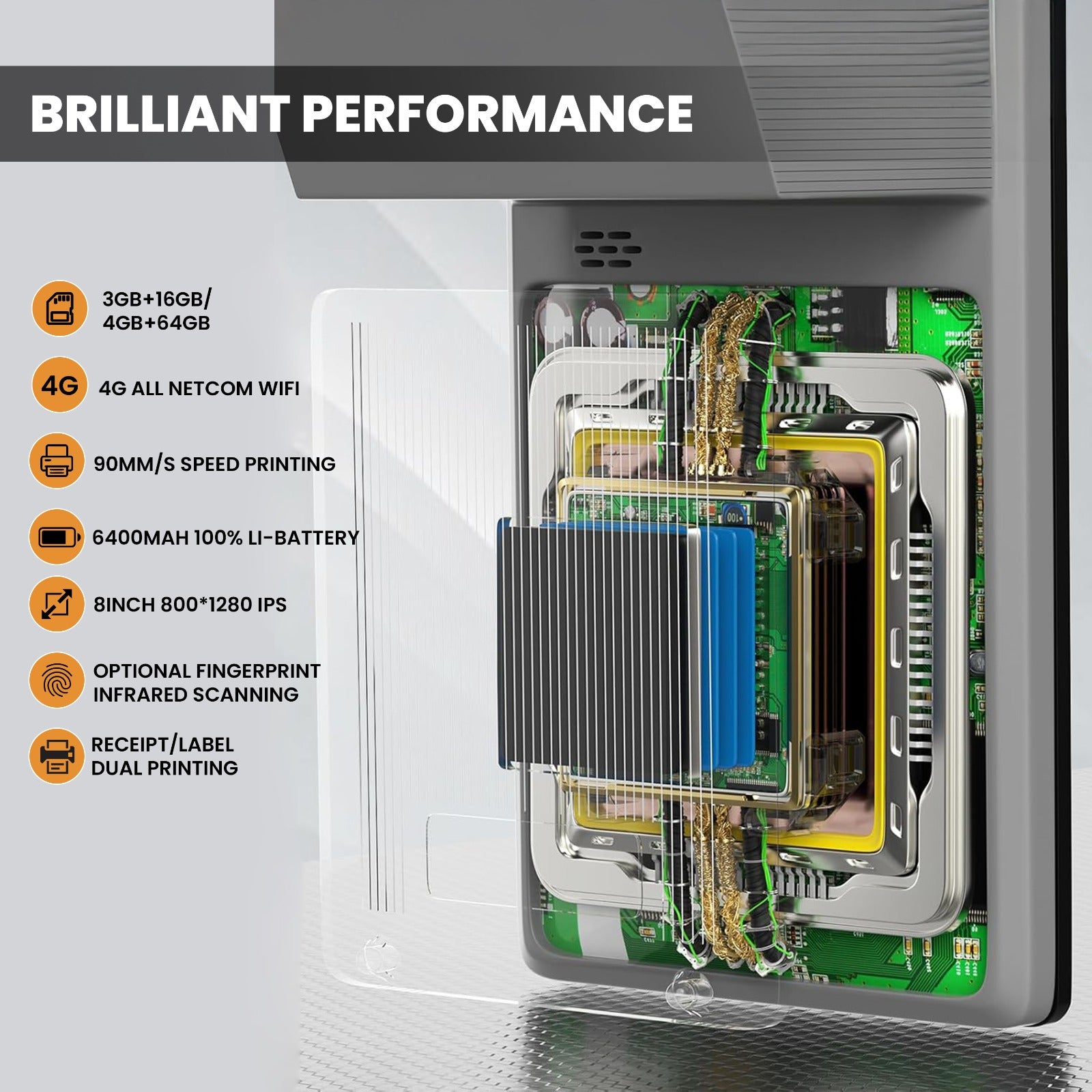 BRILLIANT PERFORMANCE

3GB+16GB/
4GB+64GB

4G

4G ALL NETCOM WIFI

90MM/S SPEED PRINTING

6400MAH 100% LI-BATTERY

8INCH 800*1280 IPS

OPTIONAL FINGERPRINT
INFRARED SCANNING

RECEIPT/LABEL
DUAL PRINTING